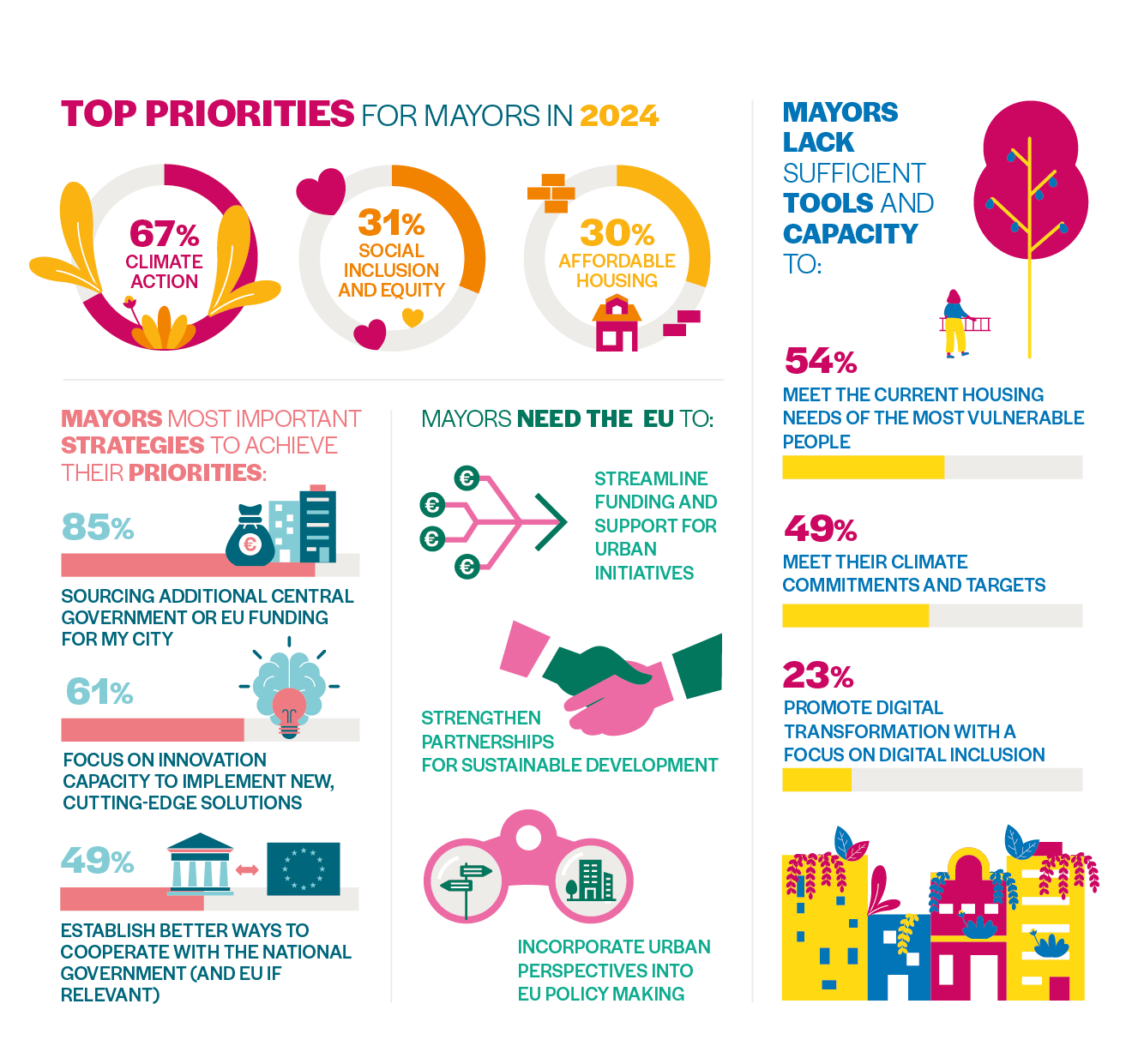 TOP PRIORITIES FOR MAYORS IN 2024

67% CLIMATE ACTION

31% SOCIAL INCLUSION AND EQUITY

30% AFFORDABLE HOUSING

MAYORS MOST IMPORTANT STRATEGIES TO ACHIEVE THEIR PRIORITIES:

85%

SOURCING ADDITIONAL CENTRAL GOVERNMENT OR EU FUNDING FOR MY CITY

61%

FOCUS ON INNOVATION CAPACITY TO IMPLEMENT NEW, CUTTING-EDGE SOLUTIONS

49%

ESTABLISH BETTER WAYS TO COOPERATE WITH THE NATIONAL GOVERNMENT (AND EU IF RELEVANT)

MAYORS NEED THE EU TO:

STREAMLINE FUNDING AND SUPPORT FOR URBAN INITIATIVES

STRENGTHEN PARTNERSHIPS FOR SUSTAINABLE DEVELOPMENT

INCORPORATE URBAN PERSPECTIVES INTO EU POLICY MAKING

MAYORS LACK SUFFICIENT TOOLS AND CAPACITY TO:

54%

MEET THE CURRENT HOUSING NEEDS OF THE MOST VULNERABLE PEOPLE

49%

MEET THEIR CLIMATE COMMITMENTS AND TARGETS

23%

PROMOTE DIGITAL TRANSFORMATION WITH A FOCUS ON DIGITAL INCLUSION